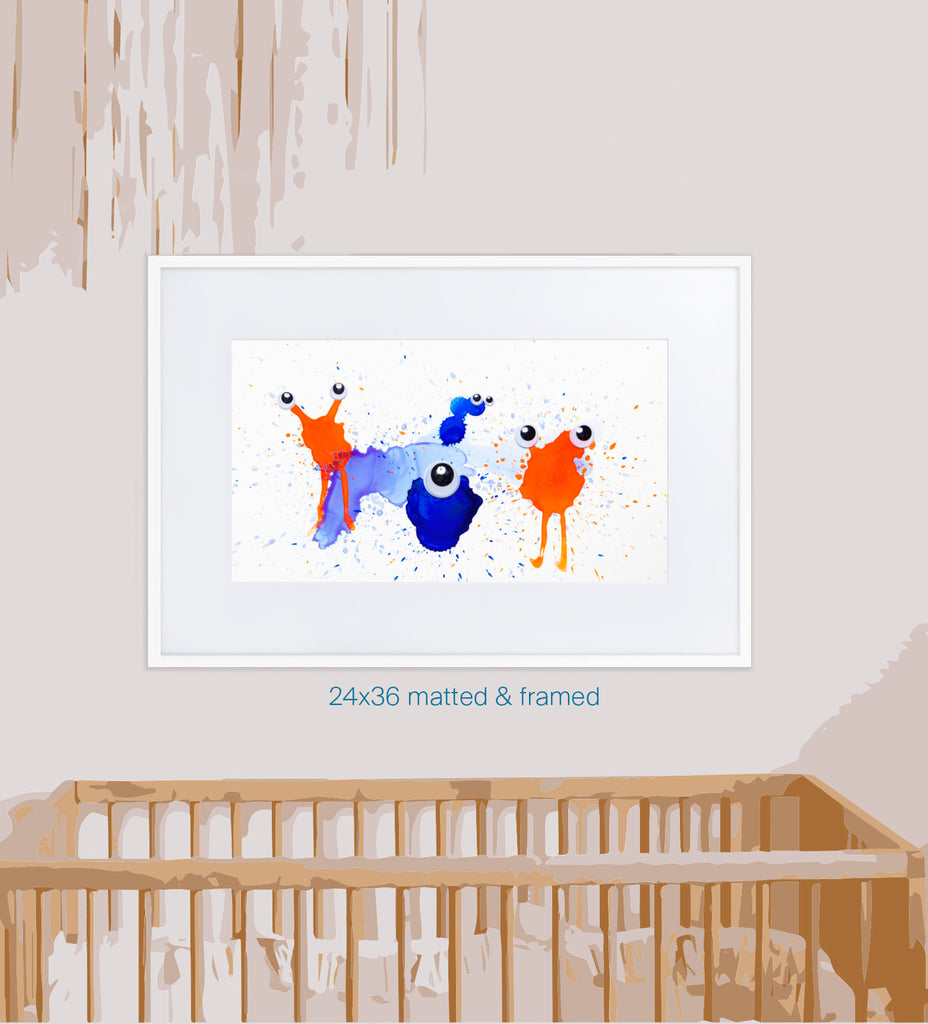 24x36 matted & framed