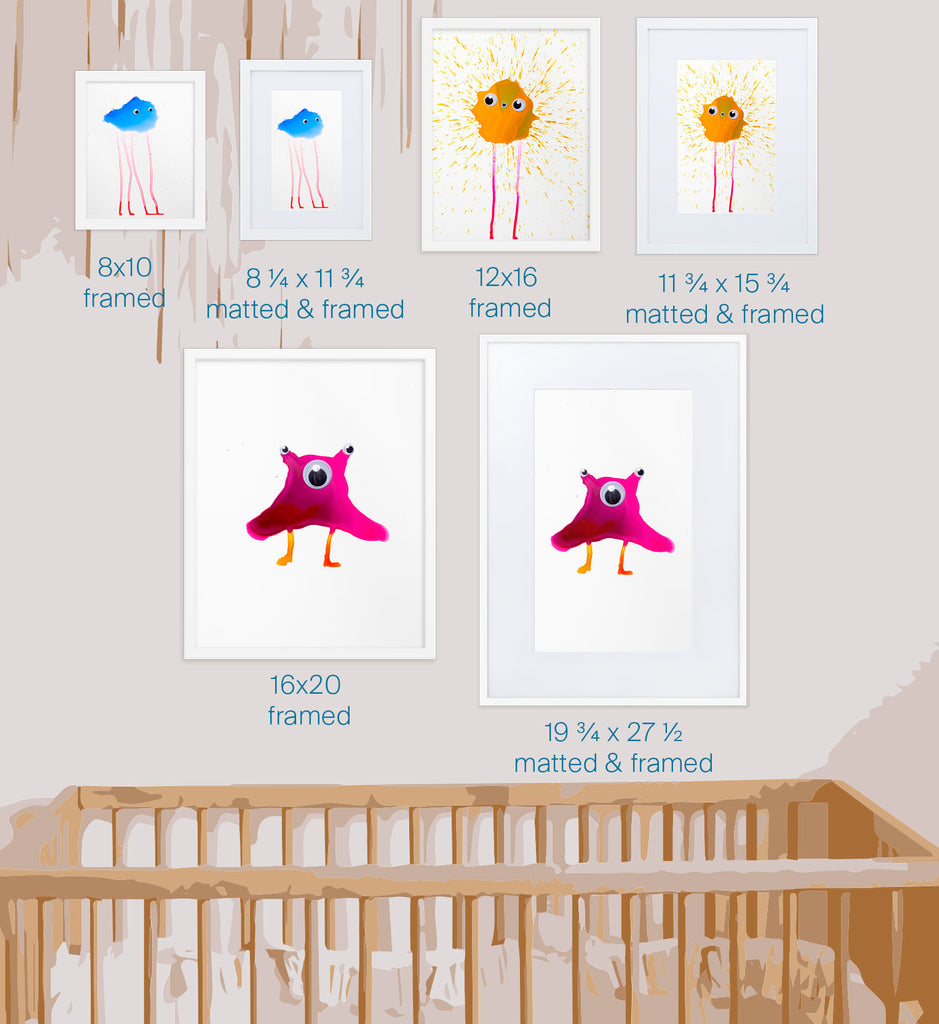 8x10
framed

8 ¼ x 11 ¾
matted & framed

12x16
framed

11 ¾ x 15 ¾
matted & framed

16x20
framed

19 ¾ x 27 ½
matted & framed